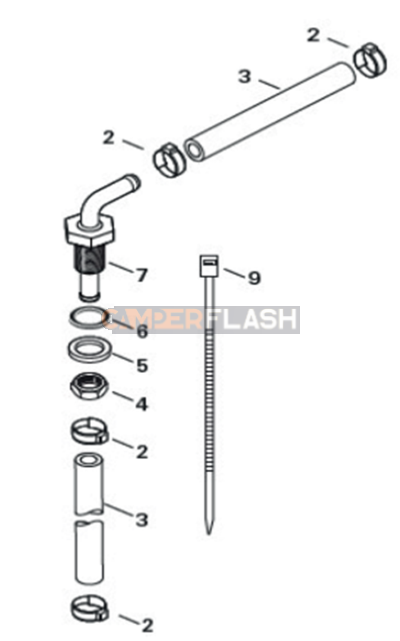 2
3
2
7
9
CAMPERFLASH
6
5
4
2
3
2