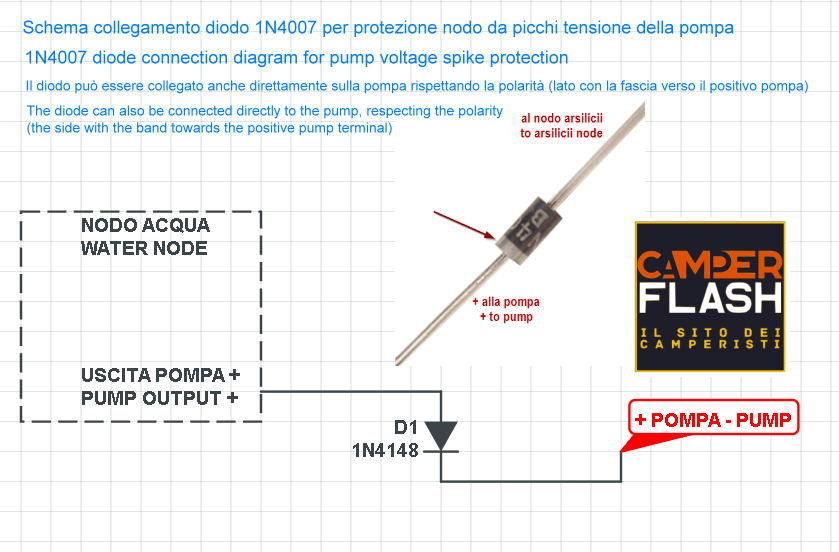 Schema collegamento diodo 1N4007 per protezione nodo da picchi tensione della pompa

1N4007 diode connection diagram for pump voltage spike protection

Il diodo può essere collegato anche direttamente sulla pompa rispettando la polarità (lato con la fascia verso il positivo pompa)

The diode can also be connected directly to the pump, respecting the polarity (the side with the band towards the positive pump terminal)

al nodo arsilicii
to arsilicii node

+ alla pompa
+ to pump

CAMPER FLASH
IL SITO DEI CAMPERISTI

NODO ACQUA
WATER NODE

USCITA POMPA +
PUMP OUTPUT +

D1
1N4148

+ POMPA - PUMP